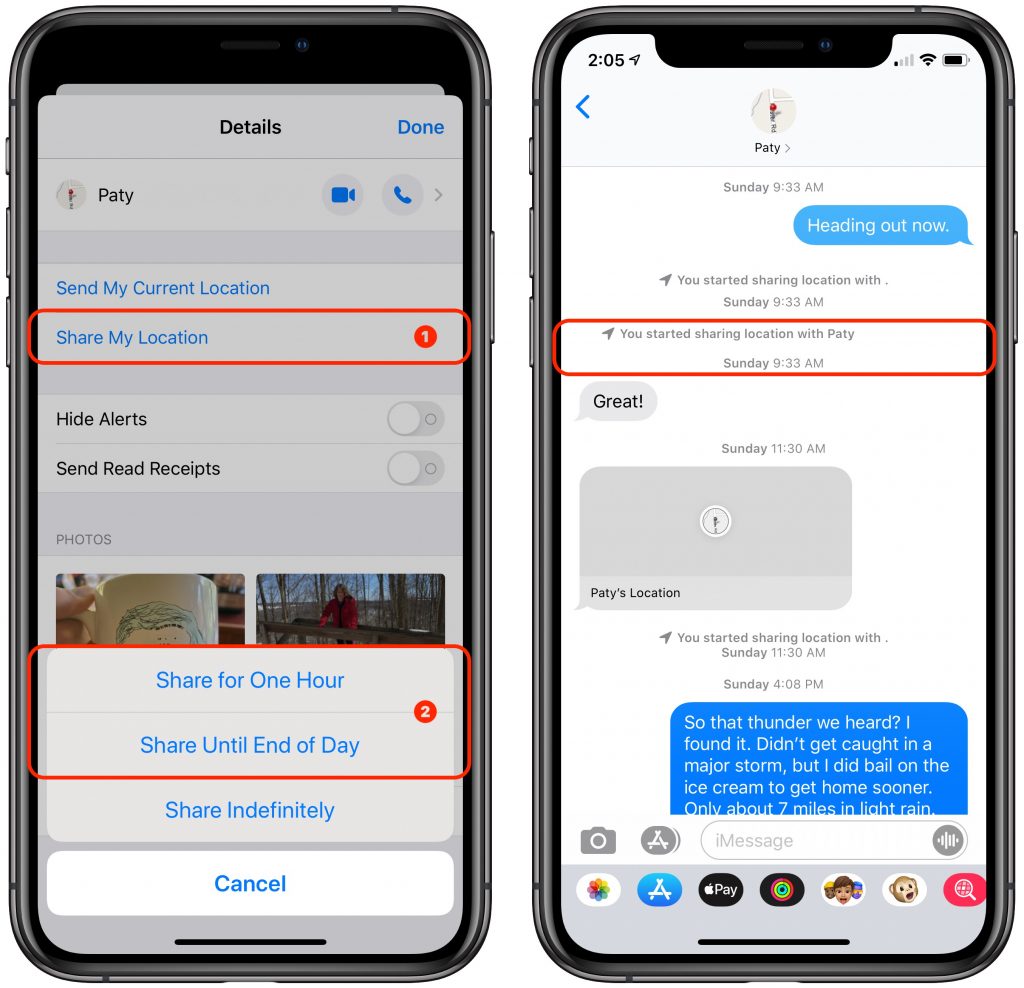 Details
Done

Paty

Send My Current Location
Share My Location
1

Hide Alerts
Send Read Receipts

PHOTOS

Share for One Hour
2
Share Until End of Day
Share Indefinitely
Cancel

2:05

Paty >

Sunday 9:33 AM
Heading out now.
You started sharing location with .
Sunday 9:33 AM
You started sharing location with Paty
Sunday 9:33 AM
Great!
Sunday 11:30 AM
Paty's Location
You started sharing location with .
Sunday 11:30 AM
Sunday 4:08 PM
So that thunder we heard? I found it. Didn't get caught in a major storm, but I did bail on the ice cream to get home sooner. Only about 7 miles in light rain.

iMessage

Pay